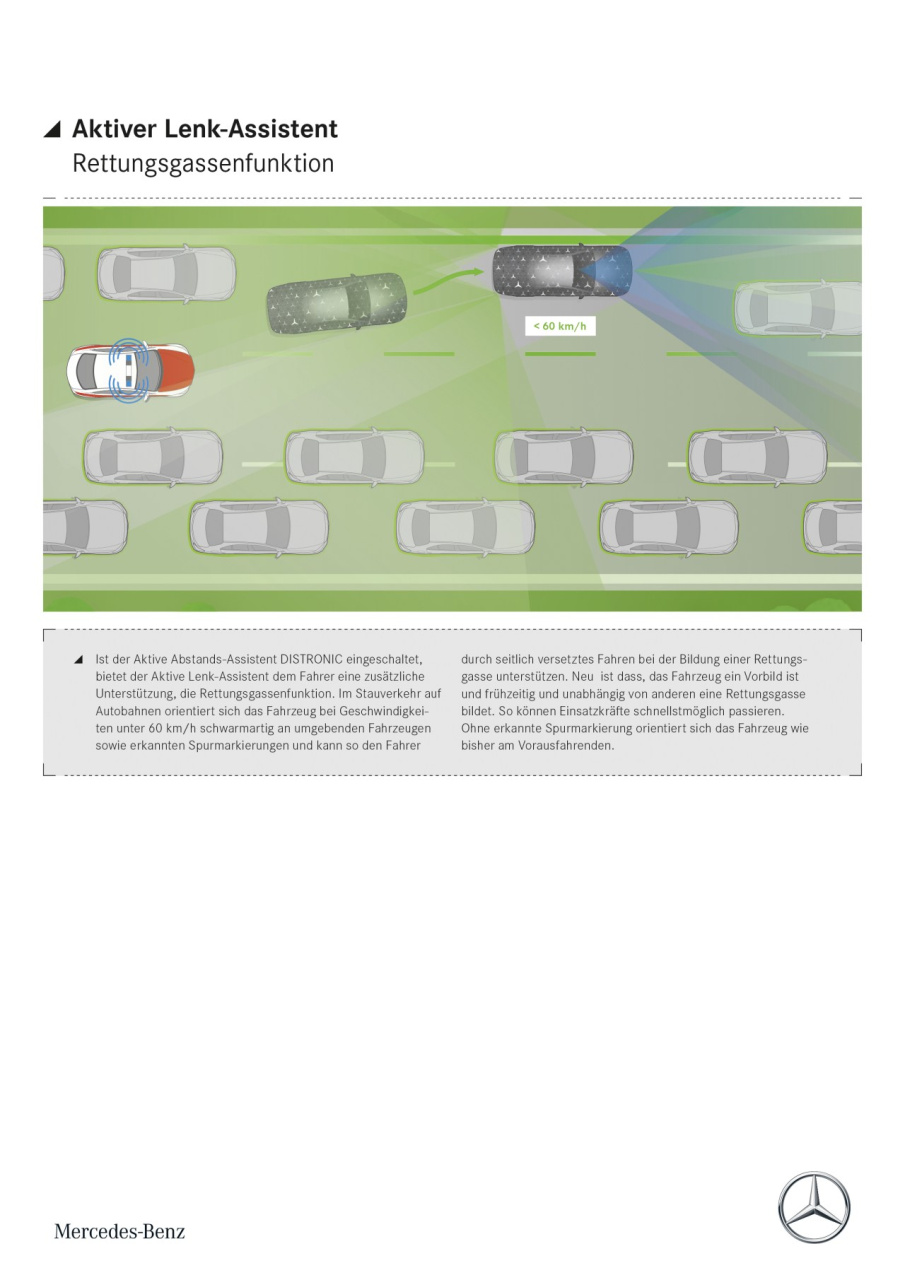 ◢ Aktiver Lenk-Assistent

Rettungsgassenfunktion

< 60 km/h

◢ Ist der Aktive Abstands-Assistent DISTRONIC eingeschaltet, bietet der Aktive Lenk-Assistent dem Fahrer eine zusätzliche Unterstützung, die Rettungsgassenfunktion. Im Stauverkehr auf Autobahnen orientiert sich das Fahrzeug bei Geschwindigkeiten unter 60 km/h schwarmartig an umgebenden Fahrzeugen sowie erkannten Spurmarkierungen und kann so den Fahrer durch seitlich versetztes Fahren bei der Bildung einer Rettungsgasse unterstützen. Neu ist dass, das Fahrzeug ein Vorbild ist und frühzeitig und unabhängig von anderen eine Rettungsgasse bildet. So können Einsatzkräfte schnellstmöglich passieren. Ohne erkannte Spurmarkierung orientiert sich das Fahrzeug wie bisher am Vorausfahrenden.

Mercedes-Benz