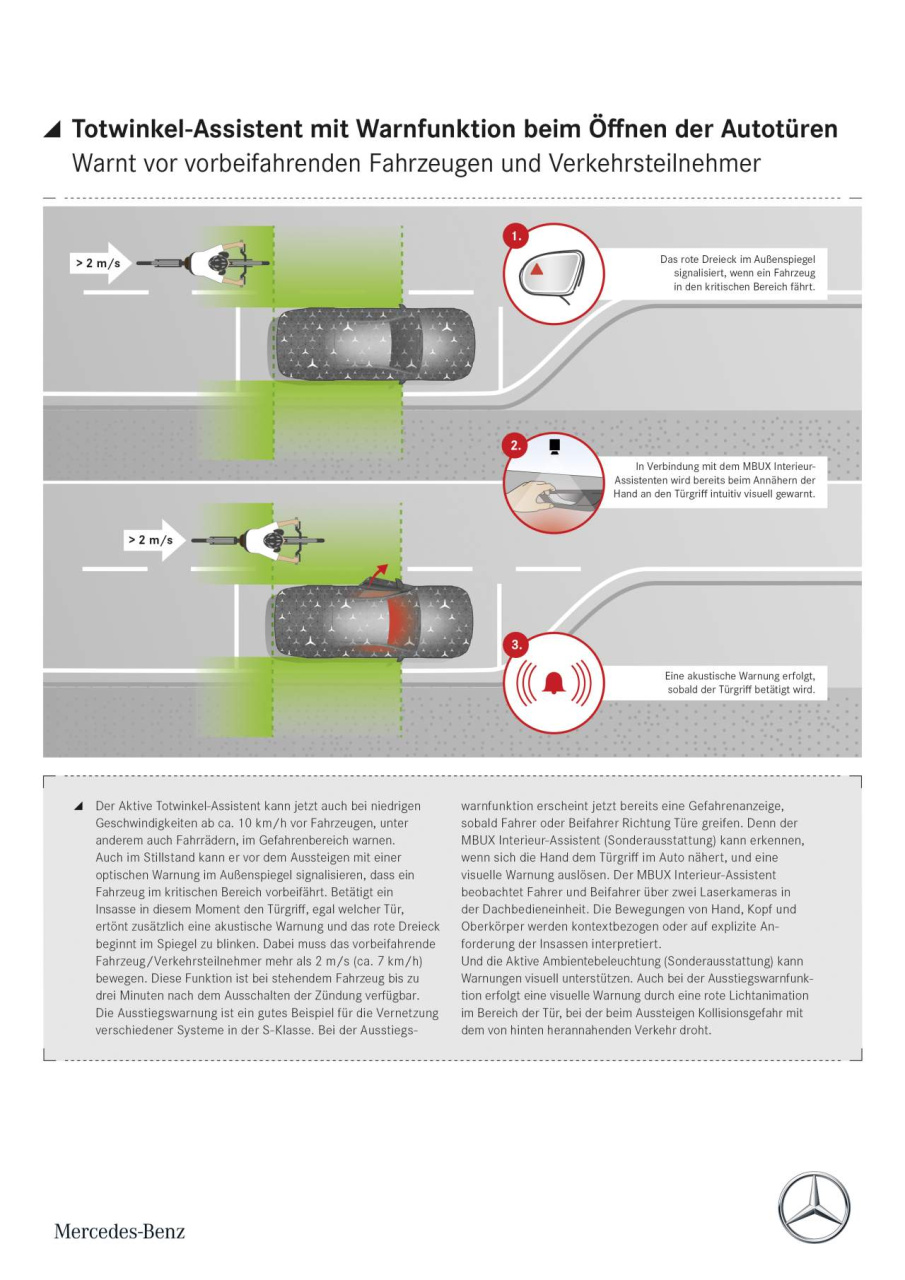 Totwinkel-Assistent mit Warnfunktion beim Öffnen der Autotüren
Warnt vor vorbeifahrenden Fahrzeugen und Verkehrsteilnehmer

> 2 m/s

1.

Das rote Dreieck im Außenspiegel signalisiert, wenn ein Fahrzeug in den kritischen Bereich fährt.

2.

In Verbindung mit dem MBUX Interieur-Assistenten wird bereits beim Annähern der Hand an den Türgriff intuitiv visuell gewarnt.

> 2 m/s

3.

Eine akustische Warnung erfolgt, sobald der Türgriff betätigt wird.

Der Aktive Totwinkel-Assistent kann jetzt auch bei niedrigen Geschwindigkeiten ab ca. 10 km/h vor Fahrzeugen, unter anderem auch Fahrrädern, im Gefahrenbereich warnen. Auch im Stillstand kann er vor dem Aussteigen mit einer optischen Warnung im Außenspiegel signalisieren, dass ein Fahrzeug im kritischen Bereich vorbeifährt. Betätigt ein Insasse in diesem Moment den Türgriff, egal welcher Tür, ertönt zusätzlich eine akustische Warnung und das rote Dreieck beginnt im Spiegel zu blinken. Dabei muss das vorbeifahrende Fahrzeug/Verkehrsteilnehmer mehr als 2 m/s (ca. 7 km/h) bewegen. Diese Funktion ist bei stehendem Fahrzeug bis zu drei Minuten nach dem Ausschalten der Zündung verfügbar. Die Ausstiegswarnung ist ein gutes Beispiel für die Vernetzung verschiedener Systeme in der S-Klasse. Bei der Ausstiegswarnfunktion erscheint jetzt bereits eine Gefahrenanzeige, sobald Fahrer oder Beifahrer Richtung Türe greifen. Denn der MBUX Interieur-Assistent (Sonderausstattung) kann erkennen, wenn sich die Hand dem Türgriff im Auto nähert, und eine visuelle Warnung auslösen. Der MBUX Interieur-Assistent beobachtet Fahrer und Beifahrer über zwei Laserkameras in der Dachbedieneinheit. Die Bewegungen von Hand, Kopf und Oberkörper werden kontextbezogen oder auf explizite Anforderung der Insassen interpretiert.
Und die Aktive Ambientebeleuchtung (Sonderausstattung) kann Warnungen visuell unterstützen. Auch bei der Ausstiegswarnfunktion erfolgt eine visuelle Warnung durch eine rote Lichtanimation im Bereich der Tür, bei der beim Aussteigen Kollisionsgefahr mit dem von hinten herannahenden Verkehr droht.

Mercedes-Benz