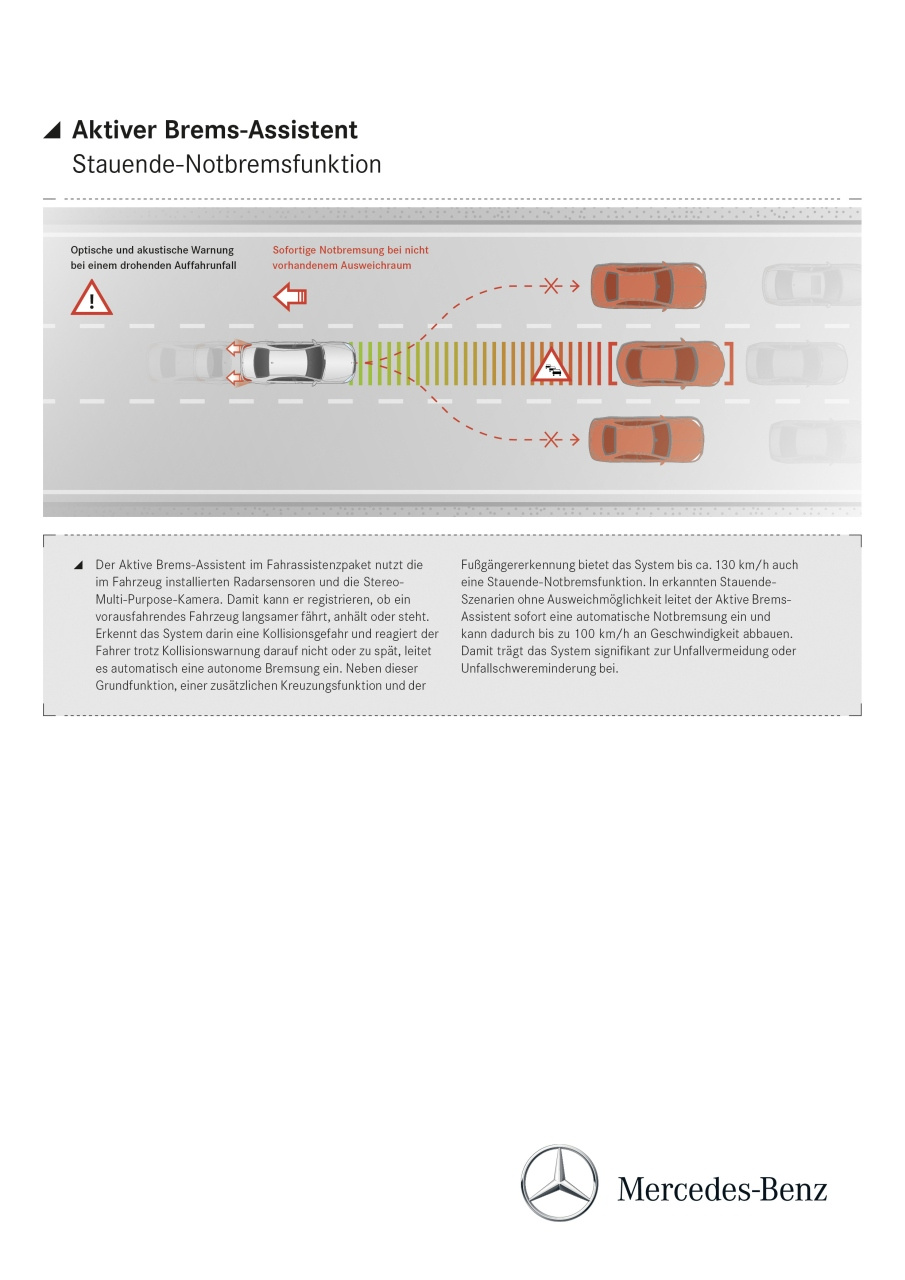 Aktiver Brems-Assistent
Stauende-Notbremsfunktion

Optische und akustische Warnung bei einem drohenden Auffahrunfall

Sofortige Notbremsung bei nicht vorhandenem Ausweichraum

Der Aktive Brems-Assistent im Fahrassistenzpaket nutzt die im Fahrzeug installierten Radarsensoren und die Stereo-Multi-Purpose-Kamera. Damit kann er registrieren, ob ein vorausfahrendes Fahrzeug langsamer fährt, anhält oder steht. Erkennt das System darin eine Kollisionsgefahr und reagiert der Fahrer trotz Kollisionswarnung darauf nicht oder zu spät, leitet es automatisch eine autonome Bremsung ein. Neben dieser Grundfunktion, einer zusätzlichen Kreuzungsfunktion und der Fußgängererkennung bietet das System bis ca. 130 km/h auch eine Stauende-Notbremsfunktion. In erkannten Stauende-Szenarien ohne Ausweichmöglichkeit leitet der Aktive Brems-Assistent sofort eine automatische Notbremsung ein und kann dadurch bis zu 100 km/h an Geschwindigkeit abbauen. Damit trägt das System signifikant zur Unfallvermeidung oder Unfallschwereminderung bei.

Mercedes-Benz