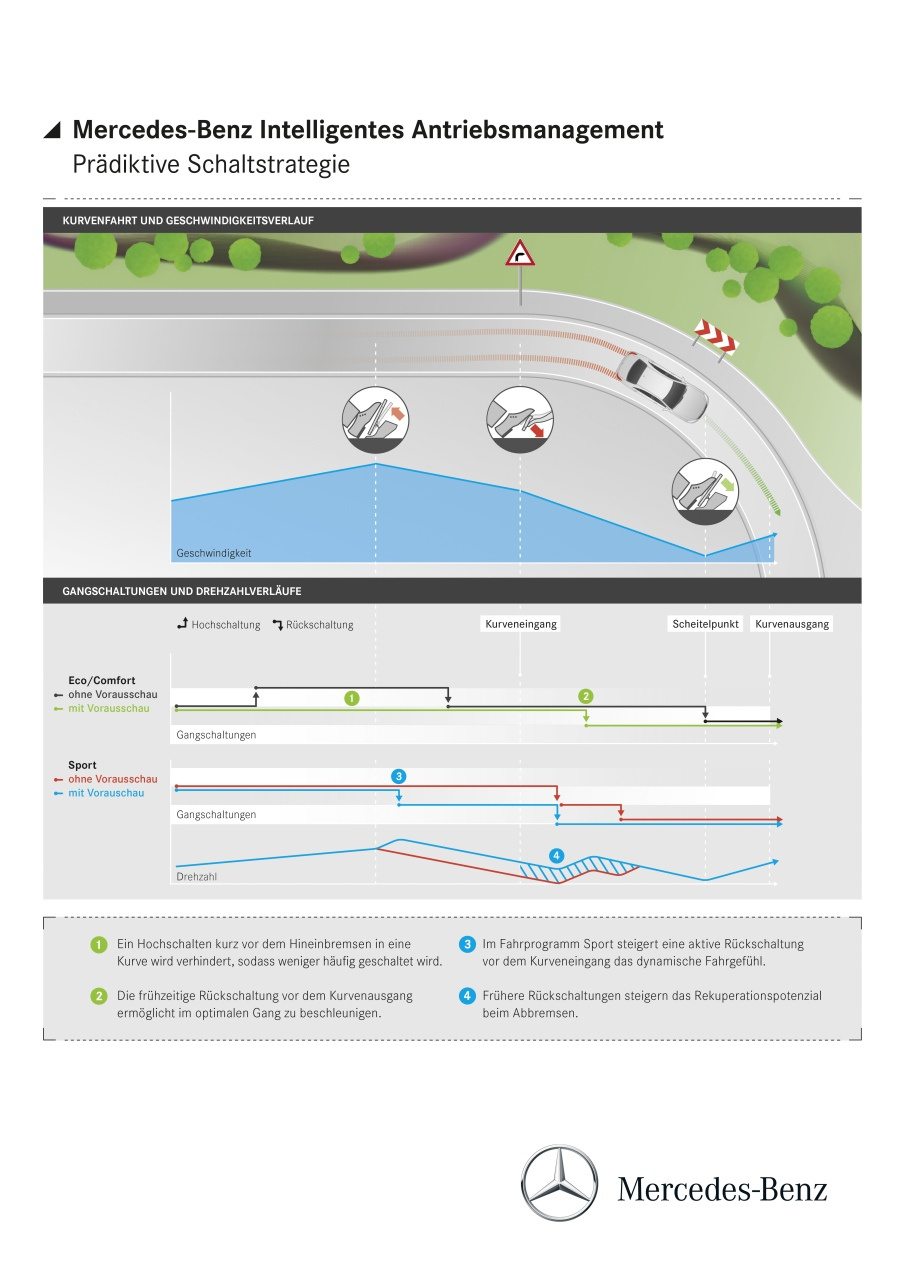 Mercedes-Benz Intelligentes Antriebsmanagement
Prädiktive Schaltstrategie

KURVENFAHRT UND GESCHWINDIGKEITSVERLAUF

Geschwindigkeit

GANGSCHALTUNGEN UND DREHZAHLVERLÄUFE

Hochschaltung Rückschaltung

Kurveneingang Scheitelpunkt Kurvenausgang

Eco/Comfort
ohne Vorausschau
mit Vorausschau

1 2

Gangschaltungen

Sport
ohne Vorausschau
mit Vorauschau

3

Gangschaltungen

4

Drehzahl

1 Ein Hochschalten kurz vor dem Hineinbremsen in eine Kurve wird verhindert, sodass weniger häufig geschaltet wird.

2 Die frühzeitige Rückschaltung vor dem Kurvenausgang ermöglicht im optimalen Gang zu beschleunigen.

3 Im Fahrprogramm Sport steigert eine aktive Rückschaltung vor dem Kurveneingang das dynamische Fahrgefühl.

4 Frühere Rückschaltungen steigern das Rekuperationspotenzial beim Abbremsen.

Mercedes-Benz