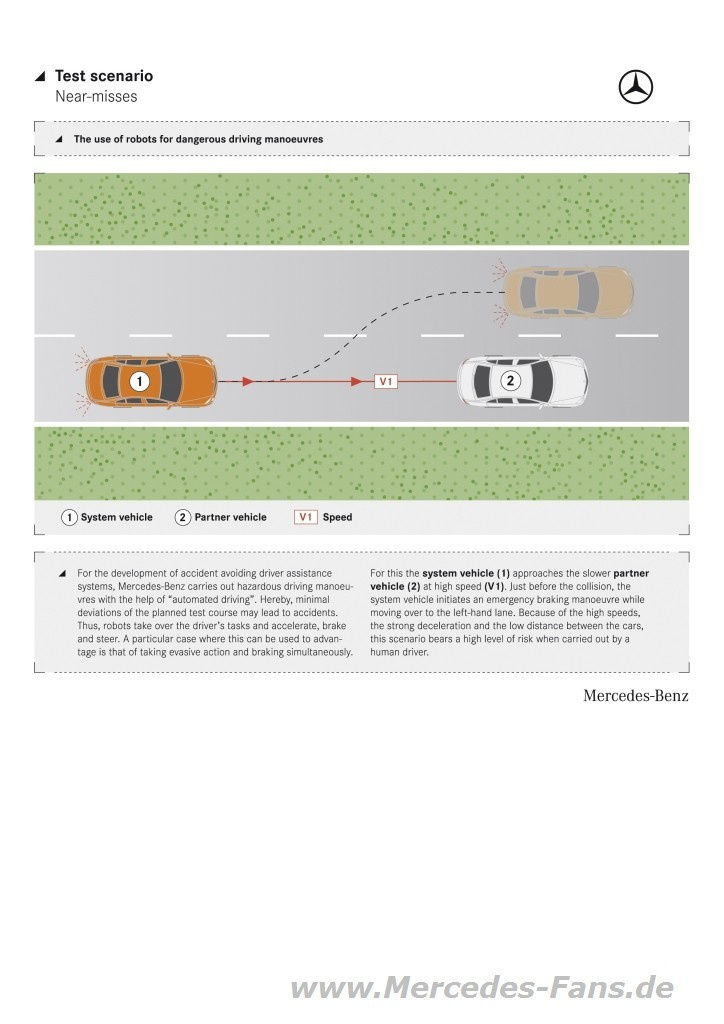 Test scenario
Near-misses

The use of robots for dangerous driving manoeuvres

1

V1

2

1 System vehicle 2 Partner vehicle V1 Speed

For the development of accident avoiding driver assistance systems, Mercedes-Benz carries out hazardous driving manoeuvres with the help of "automated driving". Hereby, minimal deviations of the planned test course may lead to accidents. Thus, robots take over the driver's tasks and accelerate, brake and steer. A particular case where this can be used to advantage is that of taking evasive action and braking simultaneously.

For this the system vehicle (1) approaches the slower partner vehicle (2) at high speed (V1). Just before the collision, the system vehicle initiates an emergency braking manoeuvre while moving over to the left-hand lane. Because of the high speeds, the strong deceleration and the low distance between the cars, this scenario bears a high level of risk when carried out by a human driver.

Mercedes-Benz

www.Mercedes-Fans.de