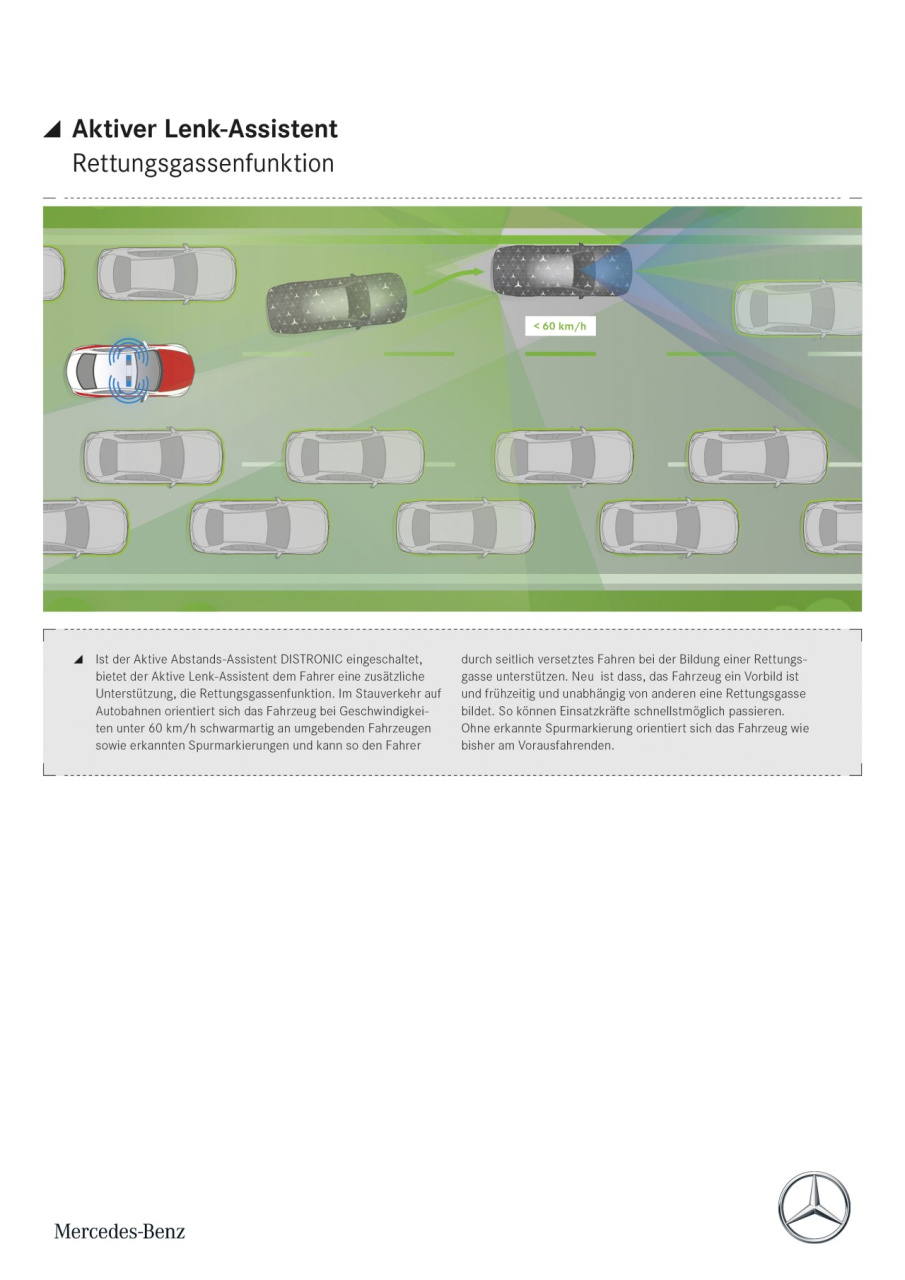 Aktiver Lenk-Assistent
Rettungsgassenfunktion

< 60 km/h

Ist der Aktive Abstands-Assistent DISTRONIC eingeschaltet, bietet der Aktive Lenk-Assistent dem Fahrer eine zusätzliche Unterstützung, die Rettungsgassenfunktion. Im Stauverkehr auf Autobahnen orientiert sich das Fahrzeug bei Geschwindigkeiten unter 60 km/h schwarmartig an umgebenden Fahrzeugen sowie erkannten Spurmarkierungen und kann so den Fahrer durch seitlich versetztes Fahren bei der Bildung einer Rettungsgasse unterstützen. Neu ist dass, das Fahrzeug ein Vorbild ist und frühzeitig und unabhängig von anderen eine Rettungsgasse bildet. So können Einsatzkräfte schnellstmöglich passieren. Ohne erkannte Spurmarkierung orientiert sich das Fahrzeug wie bisher am Vorausfahrenden.

Mercedes-Benz