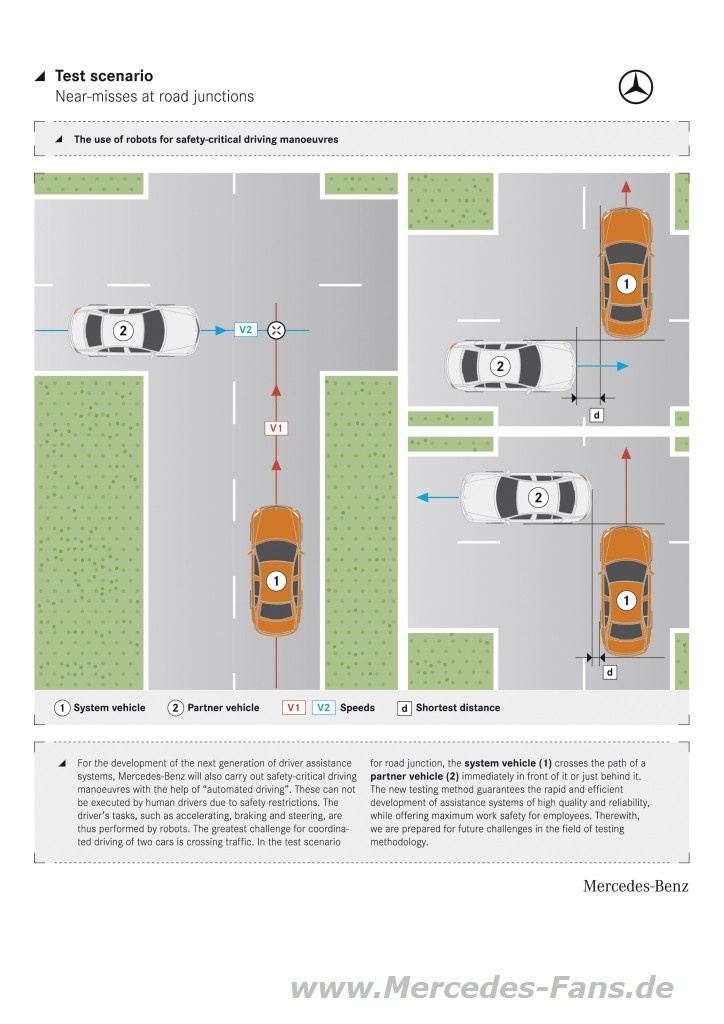 Test scenario
Near-misses at road junctions

The use of robots for safety-critical driving manoeuvres

2

V2

V1

1

1

2

d

2

1

d

1 System vehicle 2 Partner vehicle V1 V2 Speeds d Shortest distance

For the development of the next generation of driver assistance systems, Mercedes-Benz will also carry out safety-critical driving manoeuvres with the help of "automated driving". These can not be executed by human drivers due to safety restrictions. The driver's tasks, such as accelerating, braking and steering, are thus performed by robots. The greatest challenge for coordinated driving of two cars is crossing traffic. In the test scenario

for road junction, the system vehicle (1) crosses the path of a partner vehicle (2) immediately in front of it or just behind it. The new testing method guarantees the rapid and efficient development of assistance systems of high quality and reliability, while offering maximum work safety for employees. Therewith, we are prepared for future challenges in the field of testing methodology.

Mercedes-Benz

www.Mercedes-Fans.de