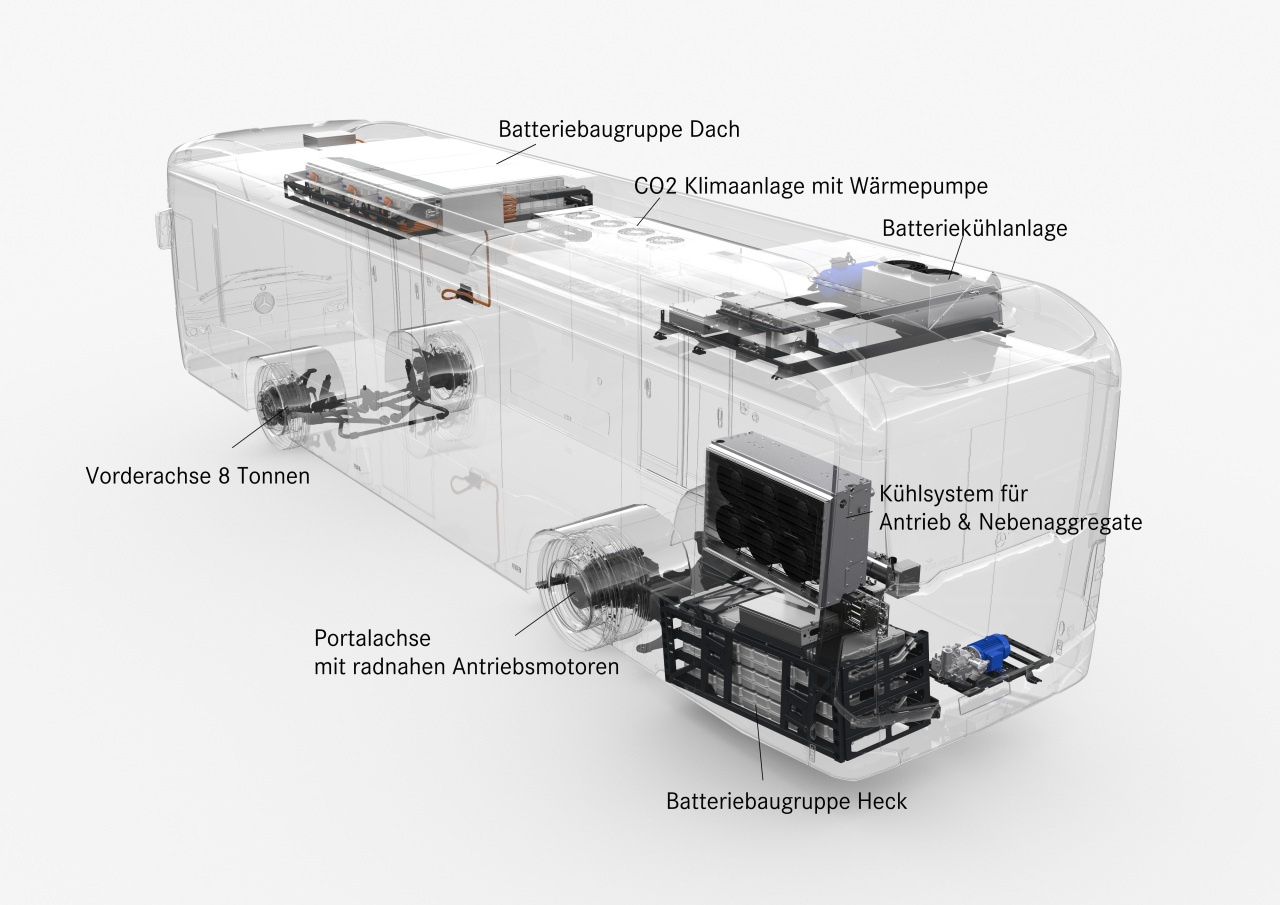 Batteriebaugruppe Dach

CO2 Klimaanlage mit Wärmepumpe

Batteriekühlanlage

Vorderachse 8 Tonnen

Kühlsystem für Antrieb & Nebenaggregate

Portalachse mit radnahen Antriebsmotoren

Batteriebaugruppe Heck