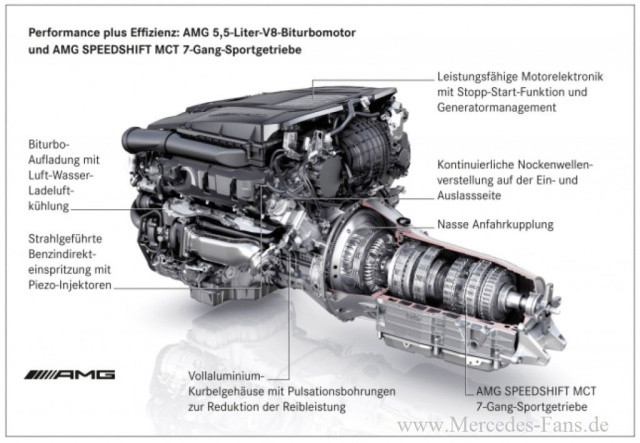 Performance plus Effizienz: AMG 5,5-Liter-V8-Biturbomotor und AMG SPEEDSHIFT MCT 7-Gang-Sportgetriebe

Leistungsfähige Motorelektronik mit Stopp-Start-Funktion und Generatormanagement

Biturbo-Aufladung mit Luft-Wasser-Ladeluftkühlung

Kontinuierliche Nockenwellenverstellung auf der Ein- und Auslassseite

Nasse Anfahrkupplung

Strahlgeführte Benzindirekteinspritzung mit Piezo-Injektoren

AMG

Vollaluminium-Kurbelgehäuse mit Pulsationsbohrungen zur Reduktion der Reibleistung

AMG SPEEDSHIFT MCT 7-Gang-Sportgetriebe

www.Mercedes-Fans.de