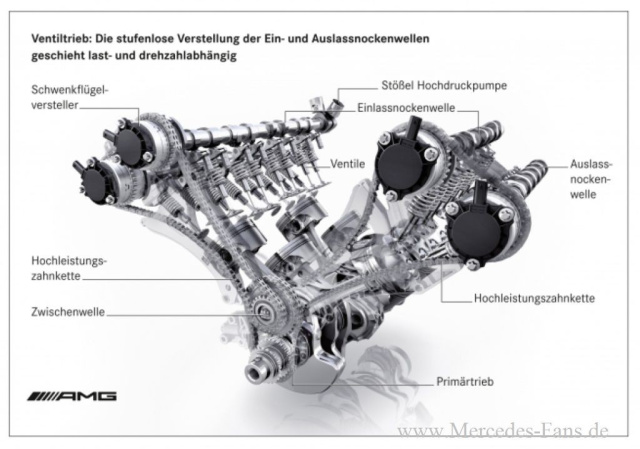 Ventiltrieb: Die stufenlose Verstellung der Ein- und Auslassnockenwellen geschieht last- und drehzahlabhängig

Schwenkflügelversteller

Stößel Hochdruckpumpe

Einlassnockenwelle

Ventile

Auslassnockenwelle

Hochleistungszahnkette

Zwischenwelle

Hochleistungszahnkette

Primärtrieb

AMG

www.Mercedes-Fans.de